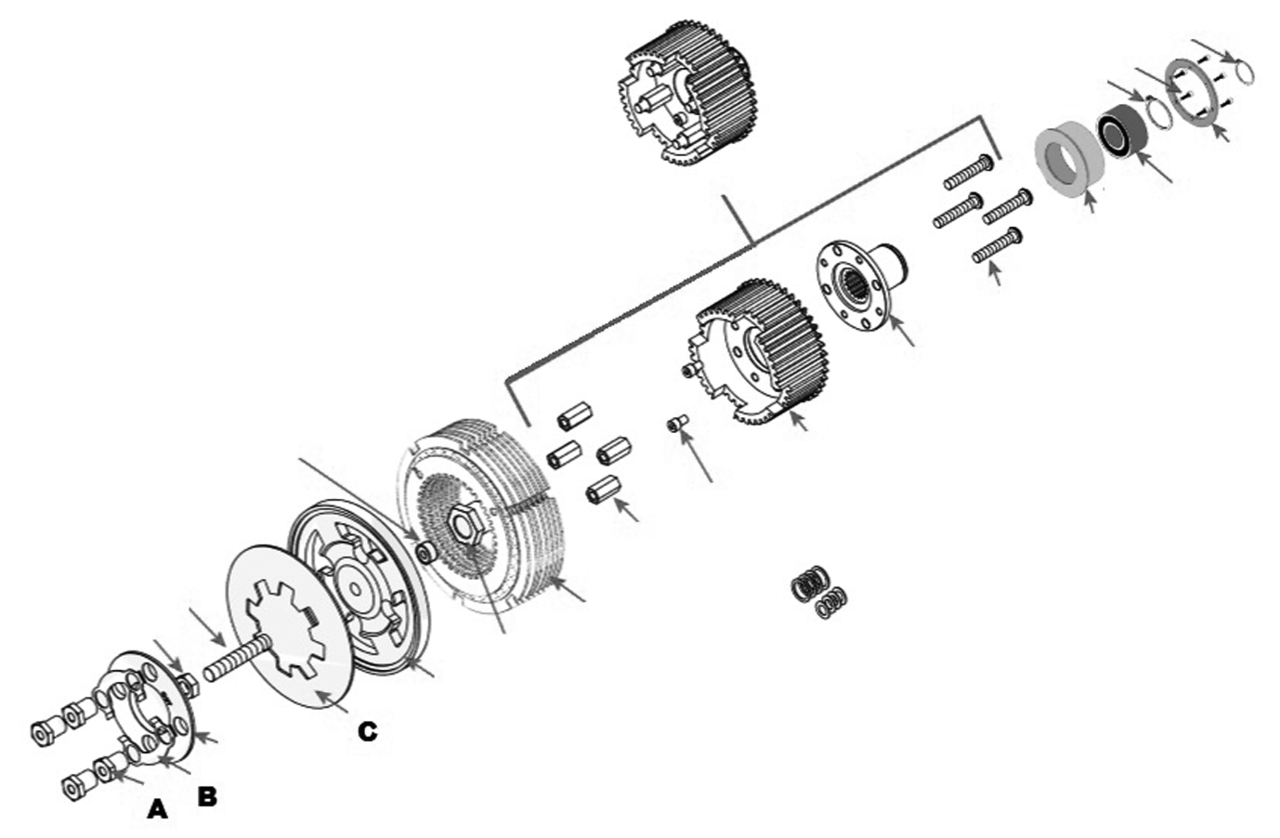 C

A B