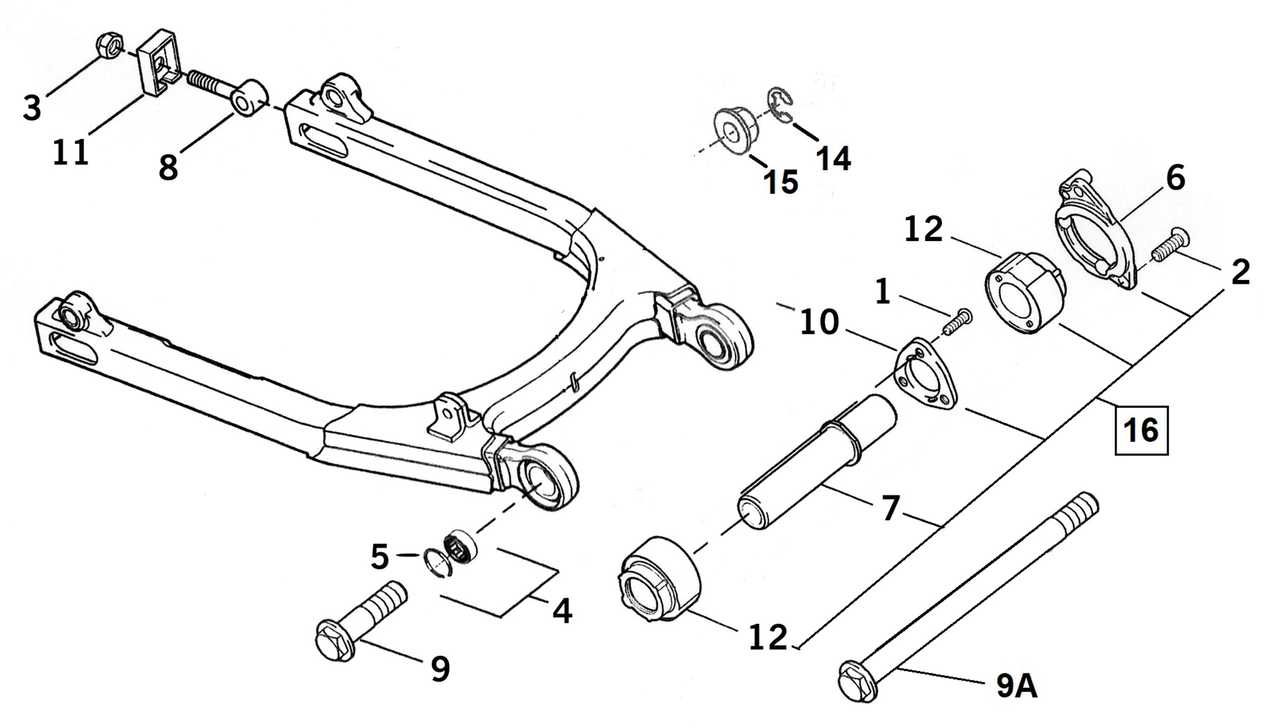 3
11
8
15
14
6
12
2
1
10
16
7
5
4
12
9
9A