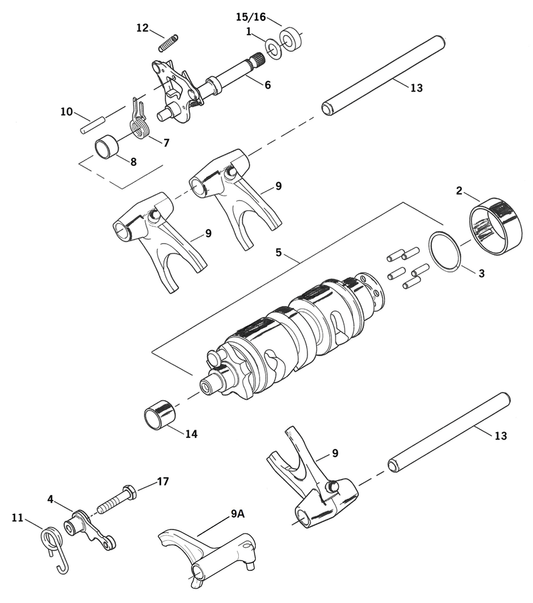 12
15/16
1
6
13
10
7
8
9
9
2
5
3
14
13
9
17
4
11
9A