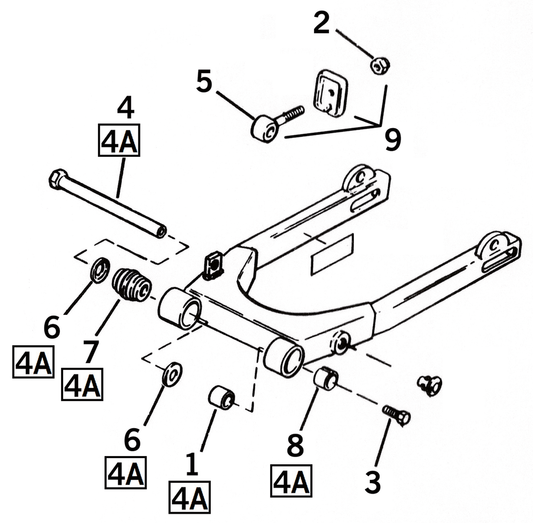 2

5

4
4A

9

6
4A

7
4A

6
4A

1
4A

8
4A

3